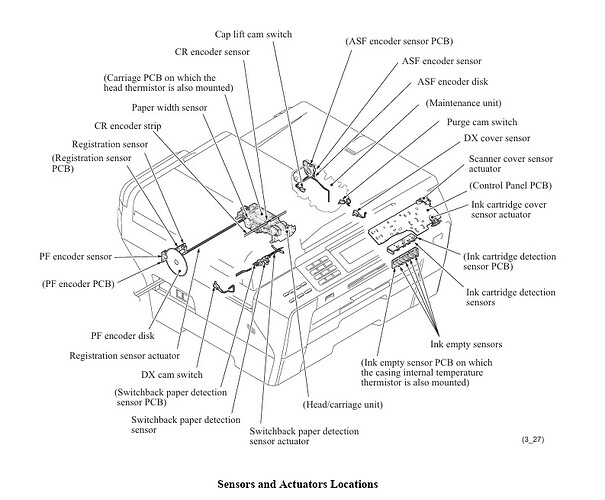 Cap lift cam switch

CR encoder sensor

(Carriage PCB on which the head thermistor is also mounted)

Paper width sensor

CR encoder strip

Registration sensor

(Registration sensor PCB)

PF encoder sensor

(PF encoder PCB)

PF encoder disk

Registration sensor actuator

DX cam switch

(Switchback paper detection sensor PCB)

Switchback paper detection sensor

Switchback paper detection sensor actuator

(Head/carriage unit)

(ASF encoder sensor PCB)

ASF encoder sensor

ASF encoder disk

(Maintenance unit)

Purge cam switch

DX cover sensor

Scanner cover sensor actuator

(Control Panel PCB)

Ink cartridge cover sensor actuator

(Ink cartridge detection sensor PCB)

Ink cartridge detection sensors

Ink empty sensors

(Ink empty sensor PCB on which the casing internal temperature thermistor is also mounted)

(3_27)

Sensors and Actuators Locations